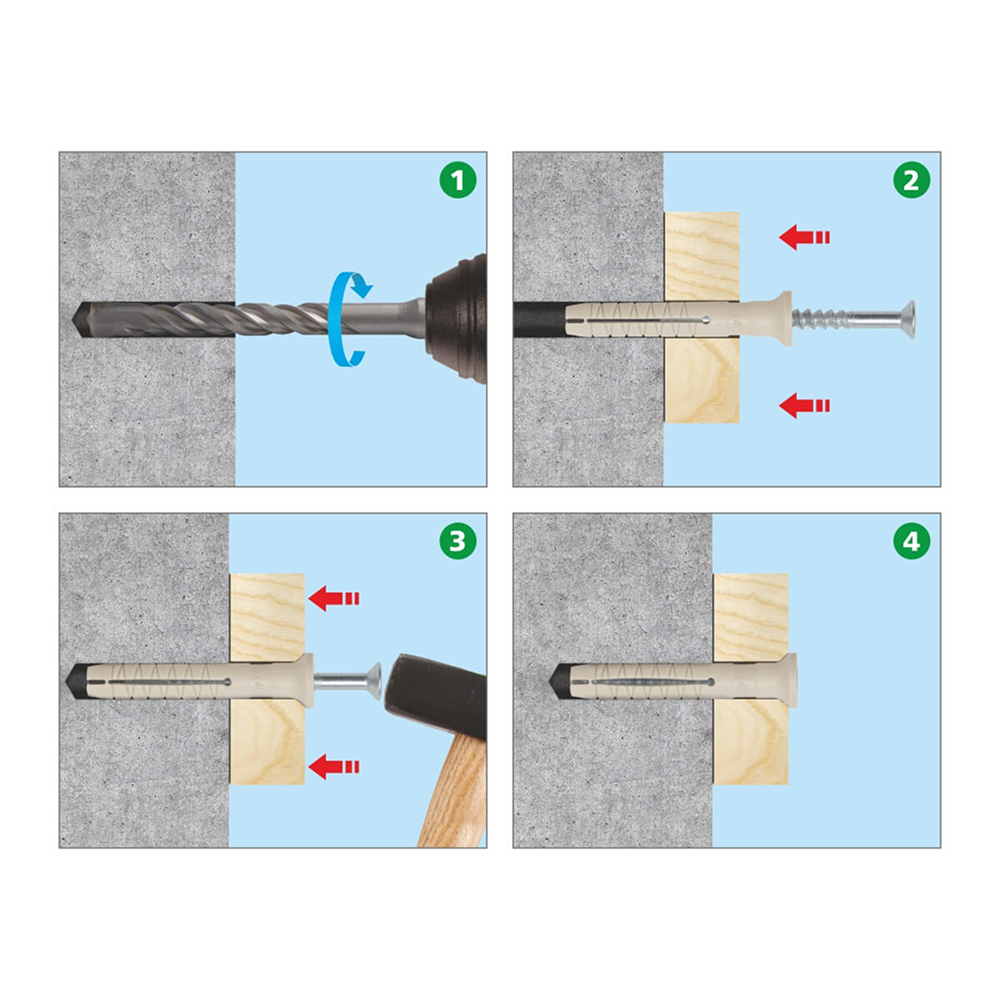 1

2

3

4