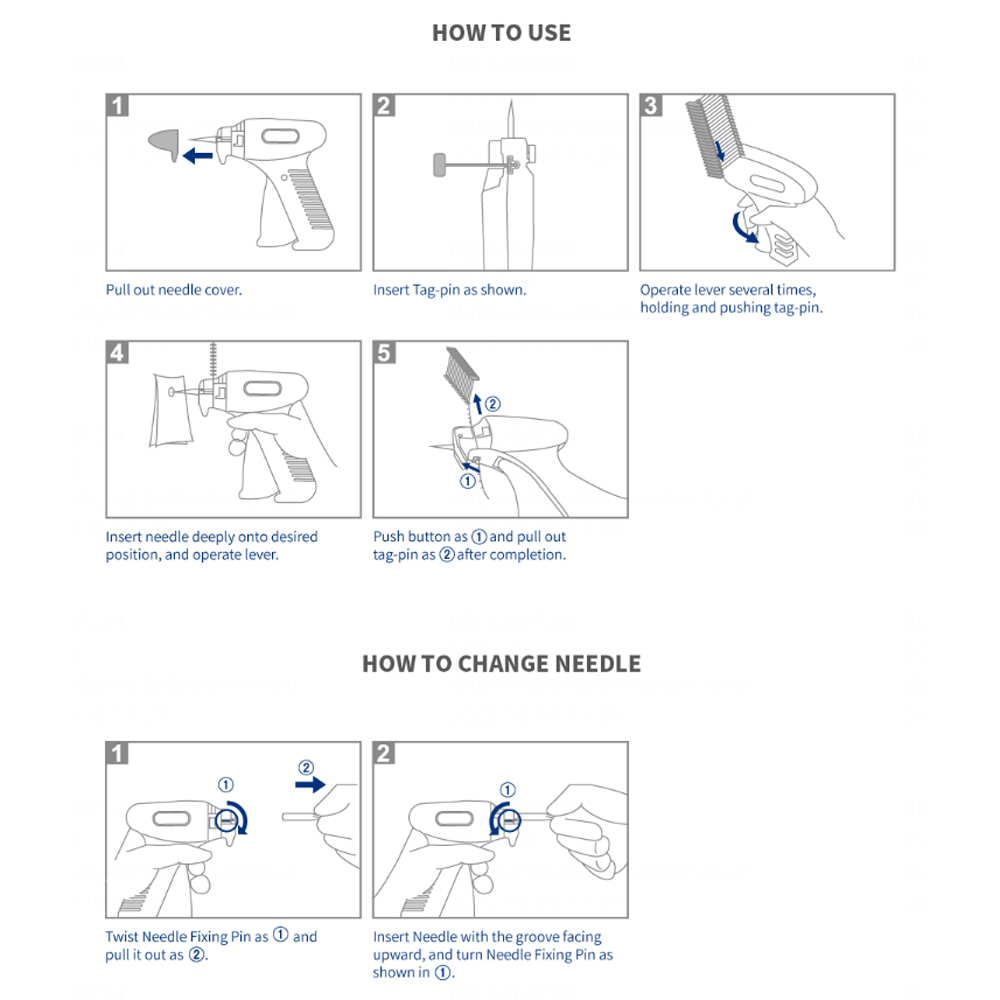 HOW TO USE

1

Pull out needle cover.

2

Insert Tag-pin as shown.

3

Operate lever several times, holding and pushing tag-pin.

4

Insert needle deeply onto desired position, and operate lever.

5

②

①

Push button as ① and pull out tag-pin as ② after completion.

HOW TO CHANGE NEEDLE

1

①

②

Twist Needle Fixing Pin as ① and pull it out as ②.

2

①

Insert Needle with the groove facing upward, and turn Needle Fixing Pin as shown in ①.